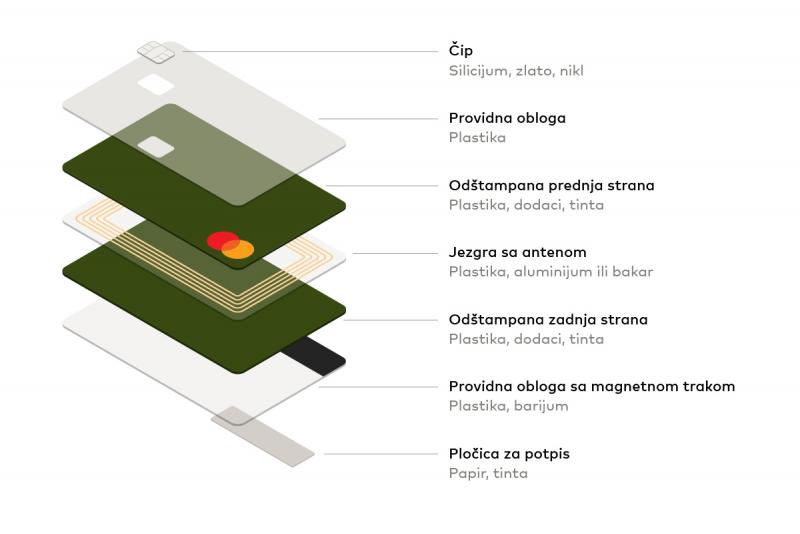 Čip
Silicijum, zlato, nikl

Providna obloga
Plastika

Odštampana prednja strana
Plastika, dodaci, tinta

Jezgra sa antenom
Plastika, aluminijum ili bakar

Odštampana zadnja strana
Plastika, dodaci, tinta

Providna obloga sa magnetnom trakom
Plastika, barijum

Pločica za potpis
Papir, tinta